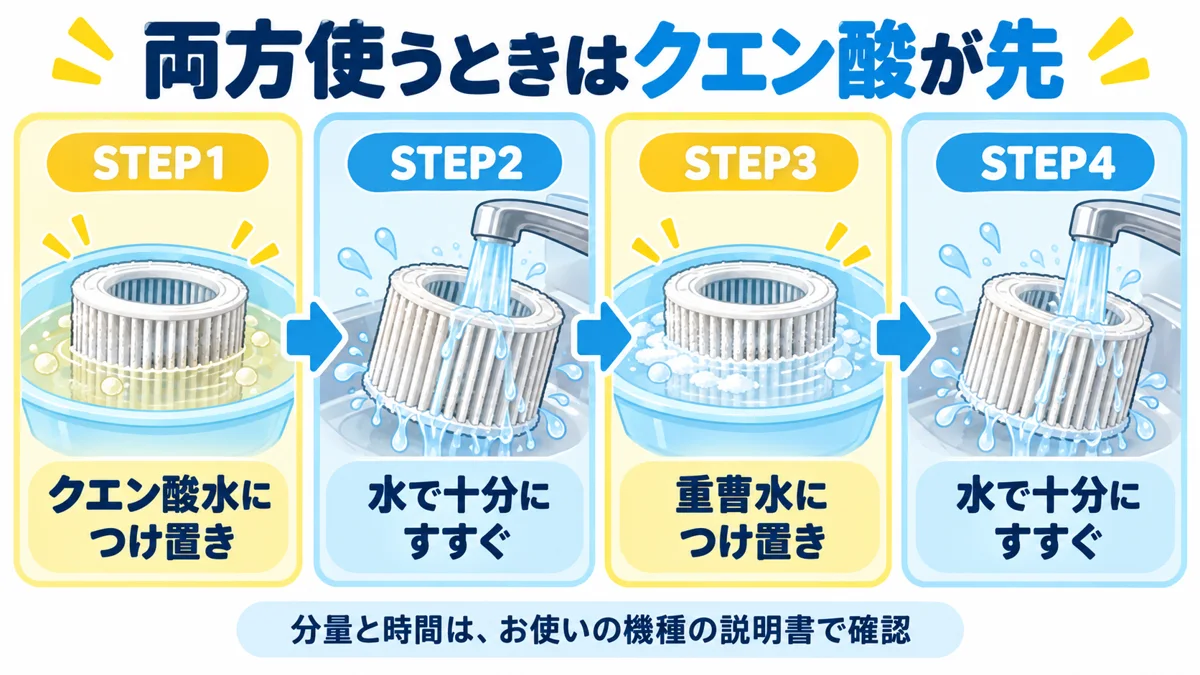 両方使うときはクエン酸が先

STEP1

クエン酸水につけ置き

STEP2

水で十分にすすぐ

STEP3

重曹水につけ置き

STEP4

水で十分にすすぐ

分量と時間は、お使いの機種の説明書で確認